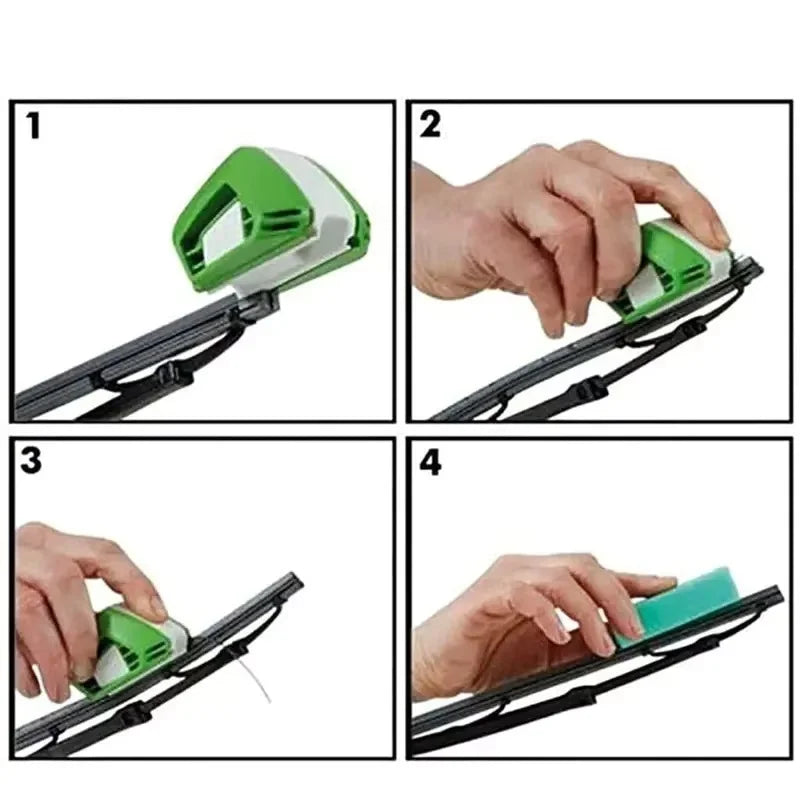 1

2

3

4